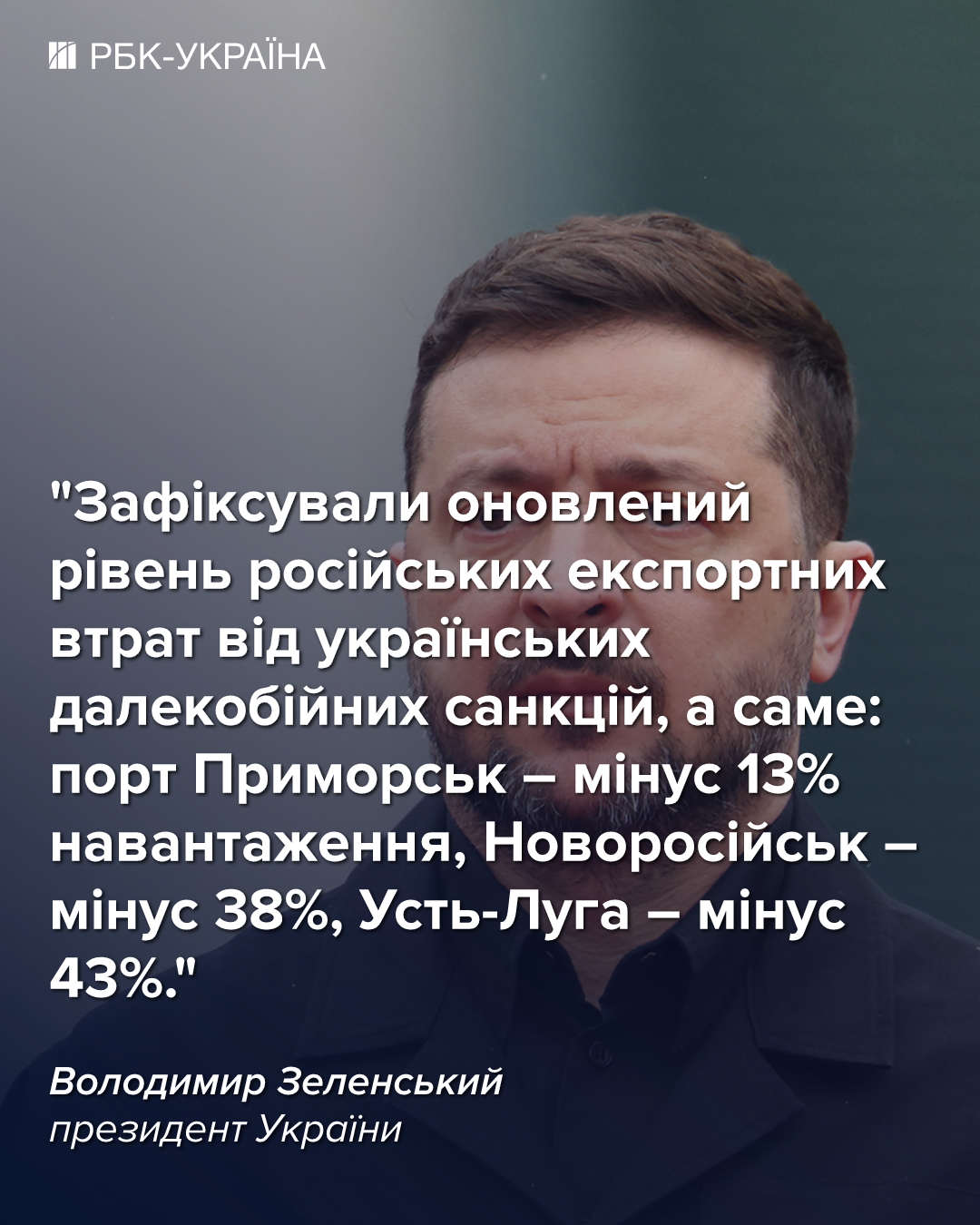 РБК-УКРАЇНА

"Зафіксували оновлений рівень російських експортних втрат від українських далекобійних санкцій, а саме: порт Приморськ – мінус 13% навантаження, Новоросійськ – мінус 38%, Усть-Луга – мінус 43%."

Володимир Зеленський
президент України