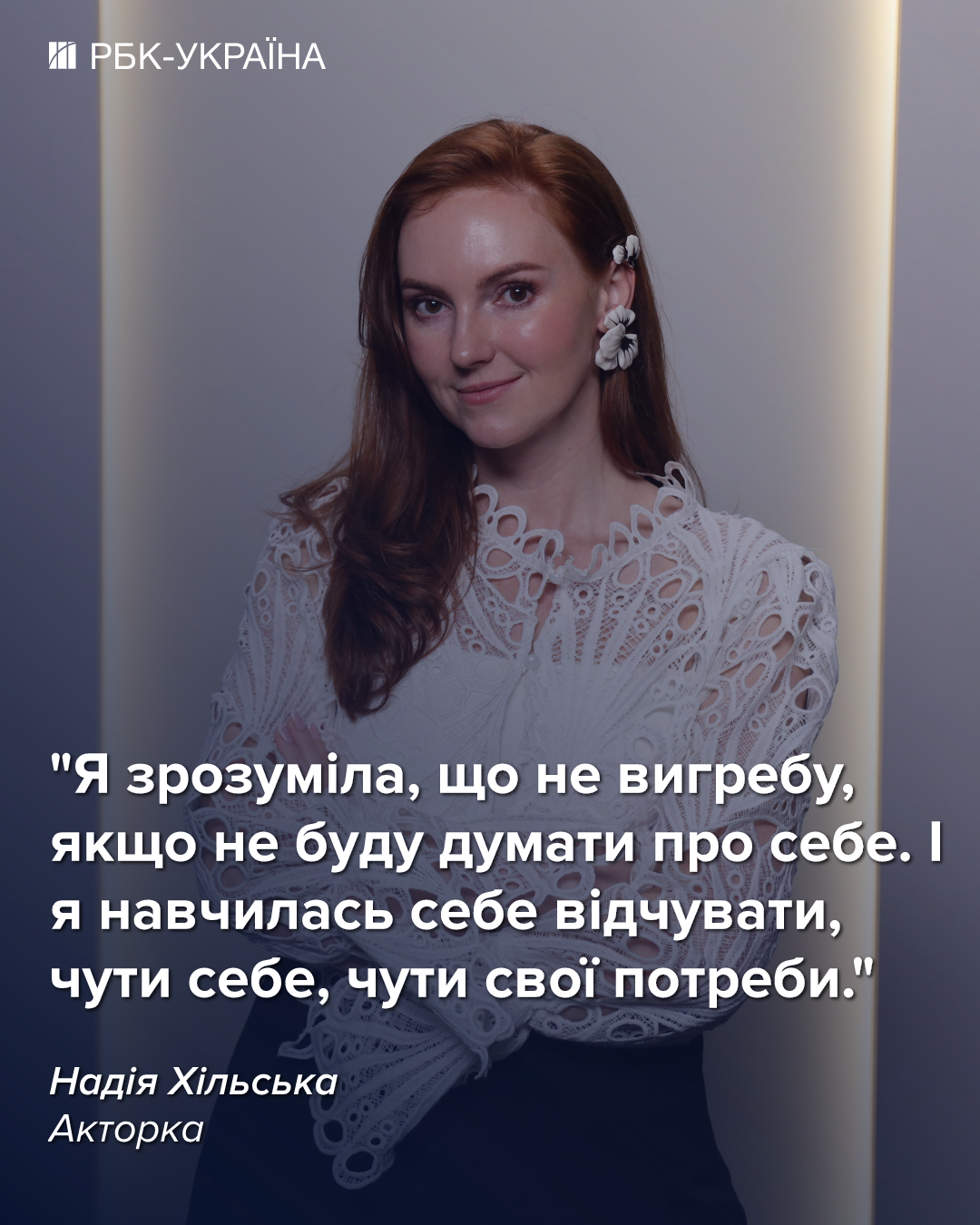 РБК-УКРАЇНА

"Я зрозуміла, що не вигребу, якщо не буду думати про себе. І я навчилась себе відчувати, чути себе, чути свої потреби."

Надія Хільська
Акторка