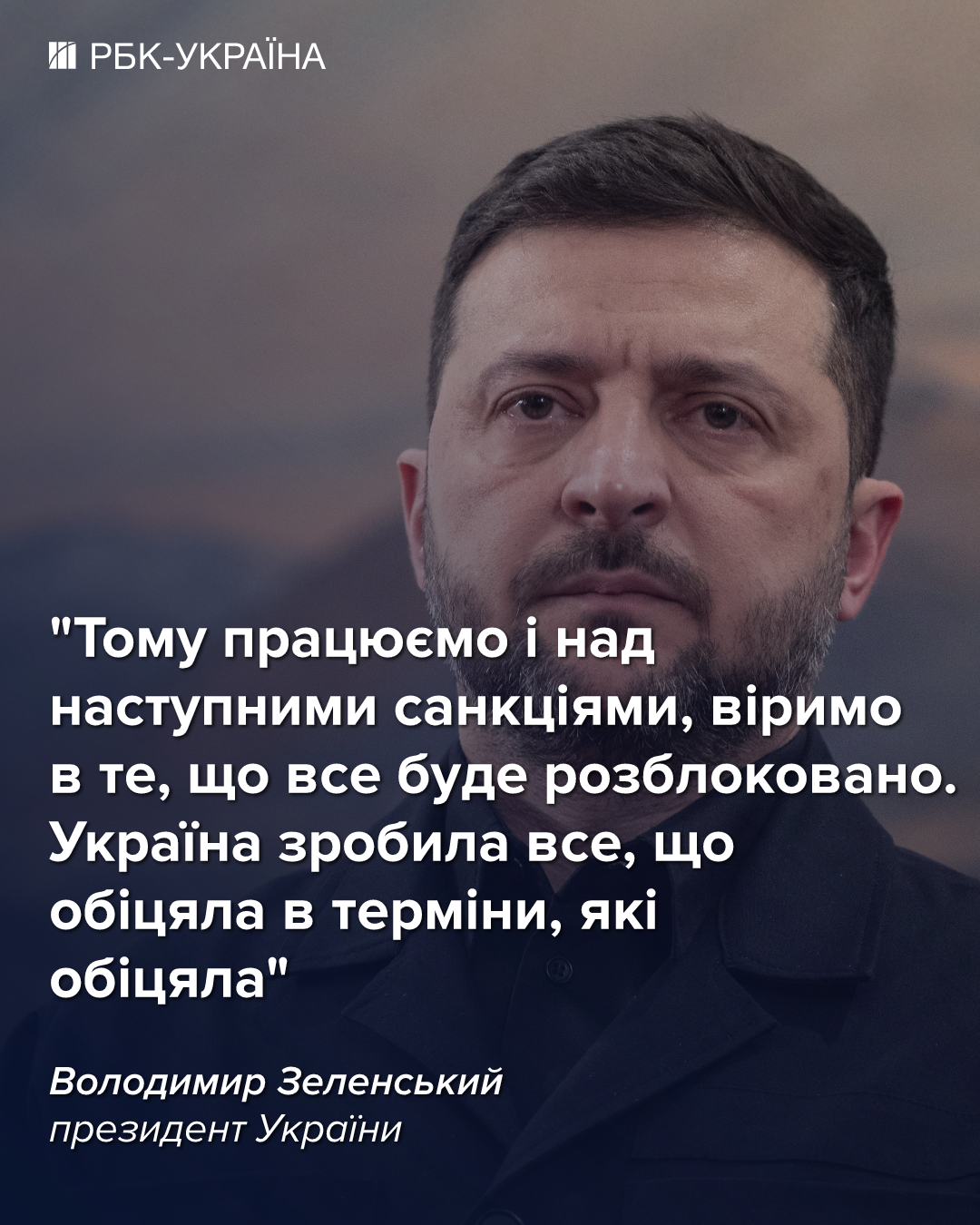 РБК-УКРАЇНА

"Тому працюємо і над наступними санкціями, віримо в те, що все буде розблоковано. Україна зробила все, що обіцяла в терміни, які обіцяла"

Володимир Зеленський
президент України