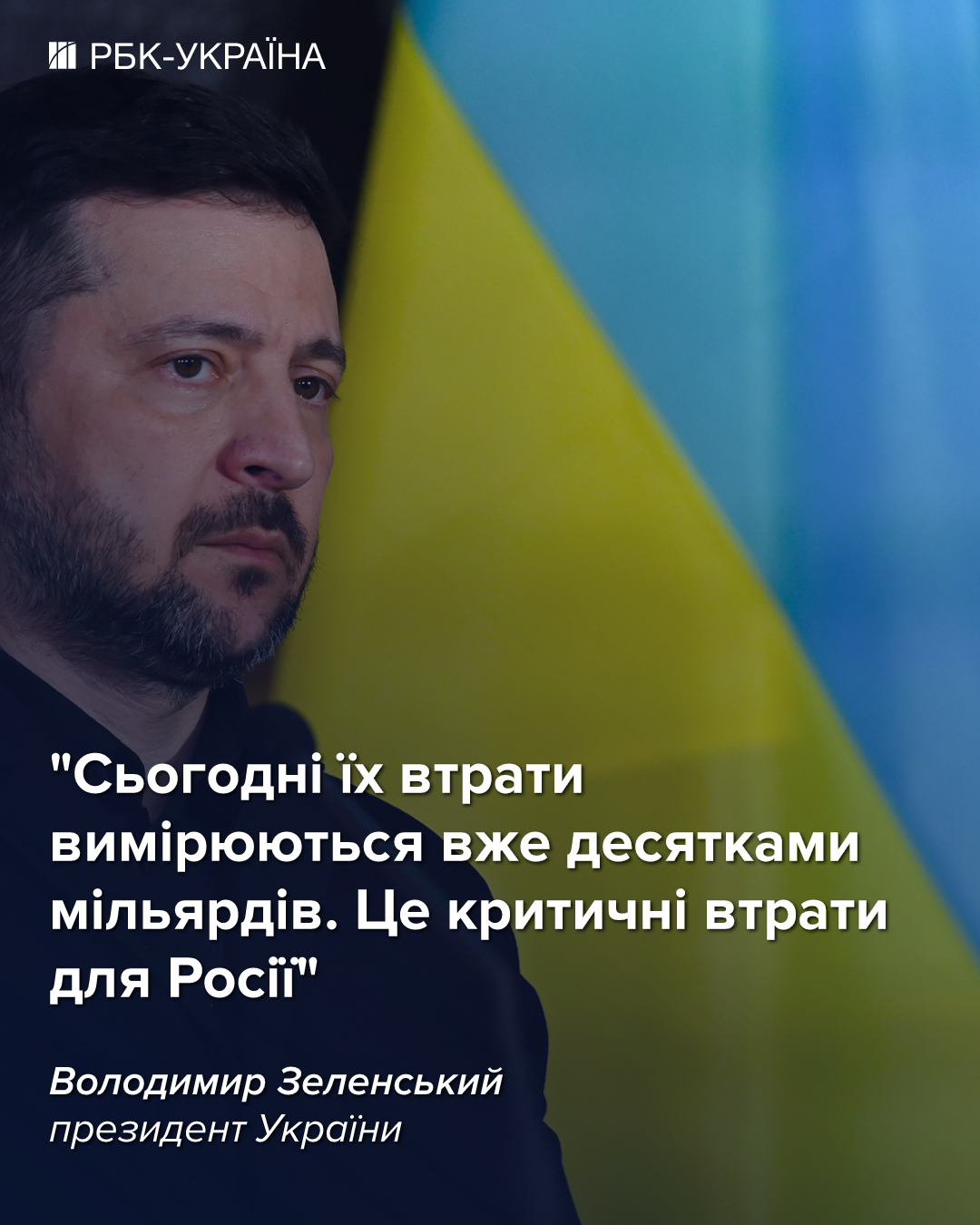 РБК-УКРАЇНА

"Сьогодні їх втрати вимірюються вже десятками мільярдів. Це критичні втрати для Росії"

Володимир Зеленський
президент України