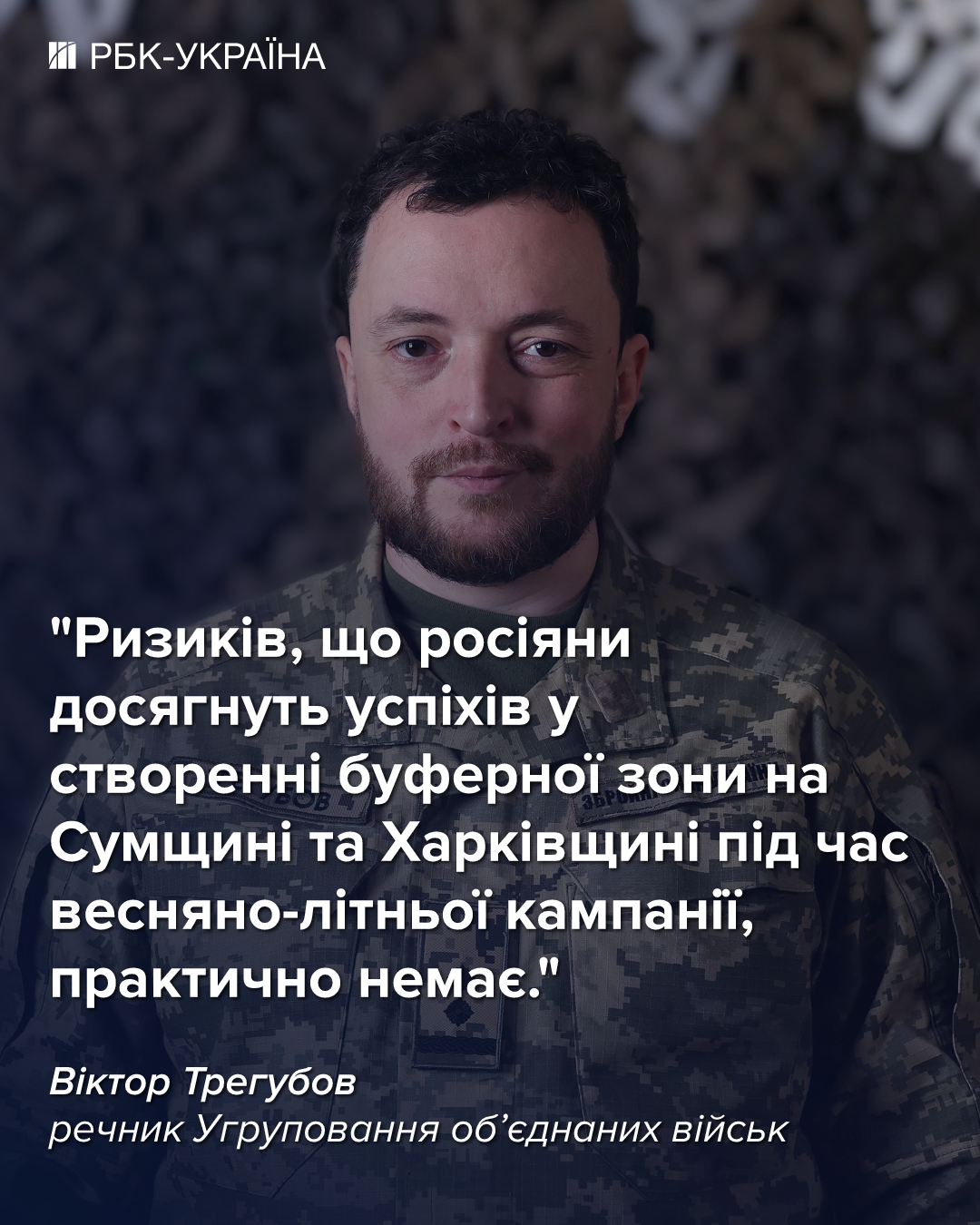 РБК-УКРАЇНА

"Ризиків, що росіяни досягнуть успіхів у створенні буферної зони на Сумщині та Харківщині під час весняно-літньої кампанії, практично немає."

Віктор Трегубов
речник Угруповання об'єднаних військ