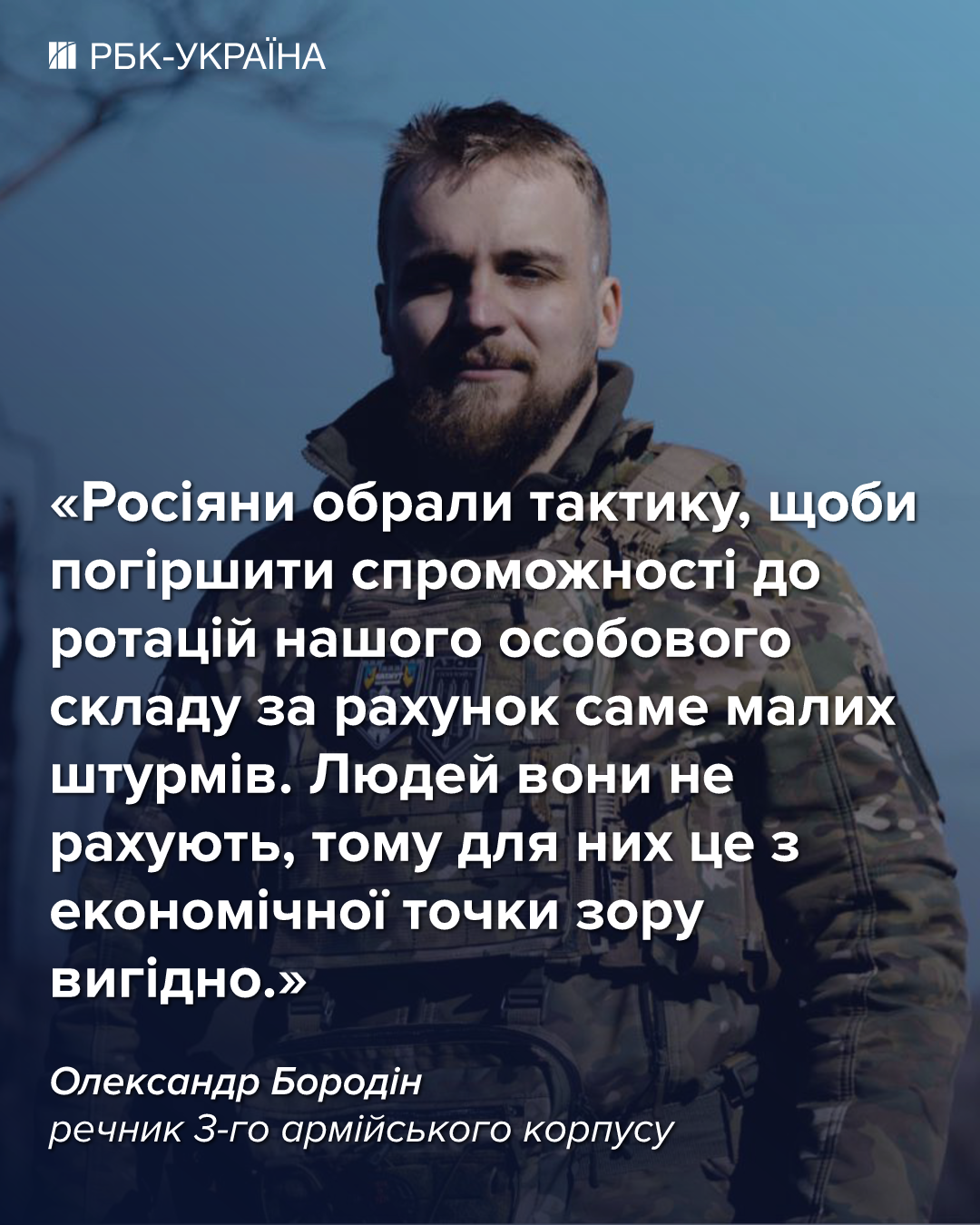 РБК-УКРАЇНА

«Росіяни обрали тактику, щоби погіршити спроможності до ротацій нашого особового складу за рахунок саме малих штурмів. Людей вони не рахують, тому для них це з економічної точки зору вигідно.»

Олександр Бородін
речник 3-го армійського корпусу