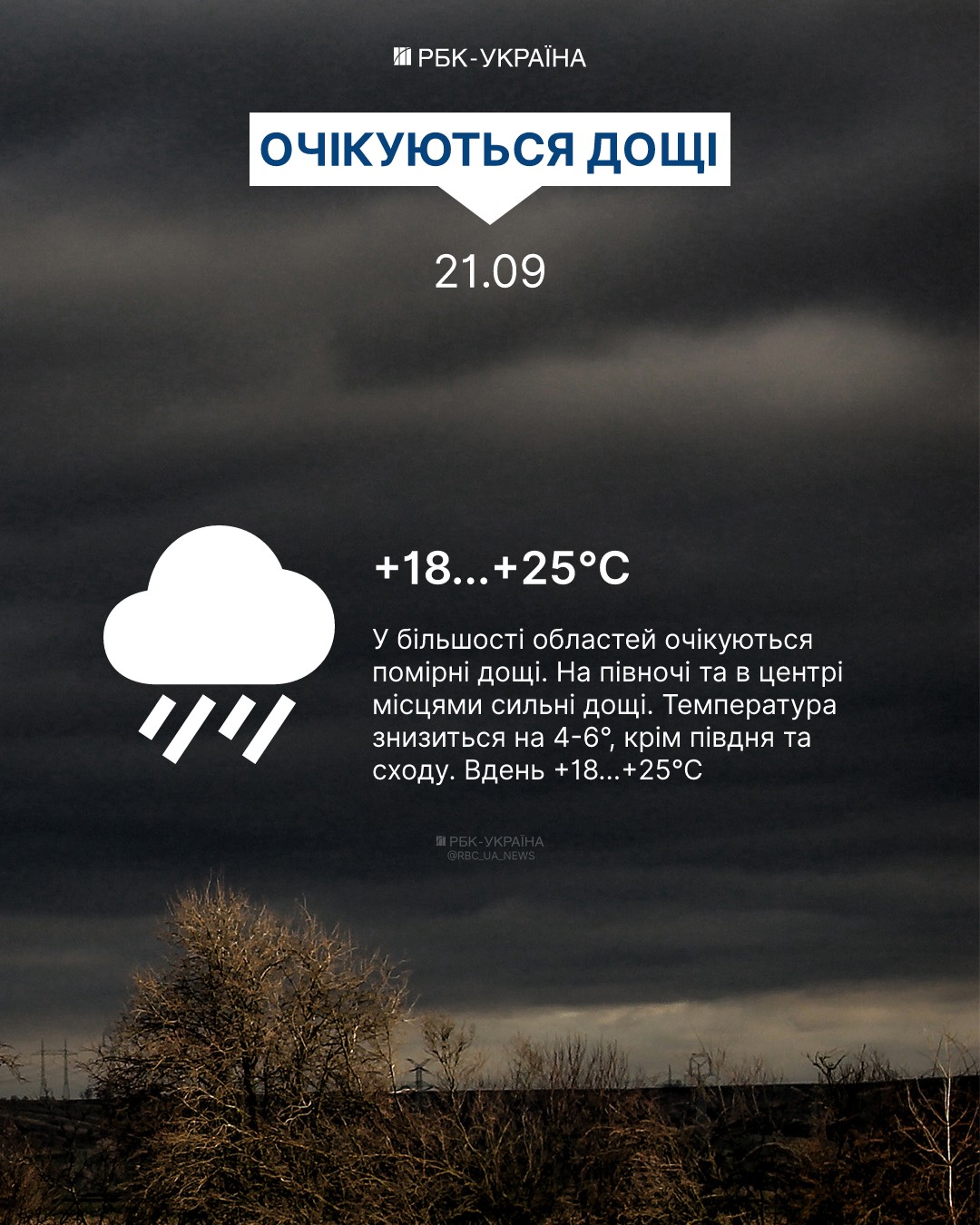 РБК-УКРАЇНА

ОЧІКУЮТЬСЯ ДОЩІ

21.09

+18...+25°C

У більшості областей очікуються помірні дощі. На півночі та в центрі місцями сильні дощі. Температура знизиться на 4-6°, крім півдня та сходу. Вдень +18...+25°C

РБК-УКРАЇНА
@RBC_UA_NEWS