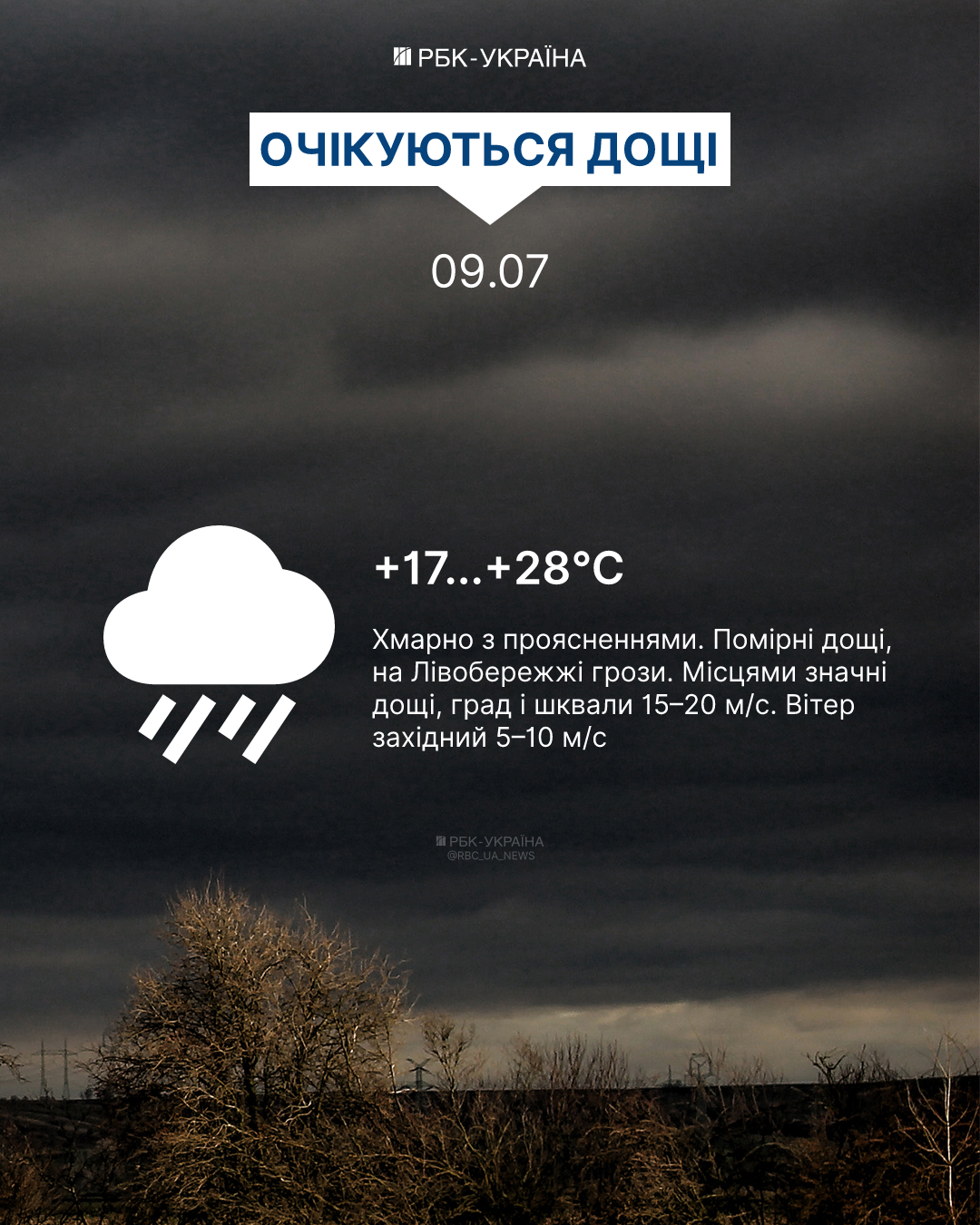 РБК-УКРАЇНА

ОЧІКУЮТЬСЯ ДОЩІ

09.07

+17...+28°C

Хмарно з проясненнями. Помірні дощі, на Лівобережжі грози. Місцями значні дощі, град і шквали 15–20 м/с. Вітер західний 5–10 м/с

РБК-УКРАЇНА
@RBC_UA_NEWS