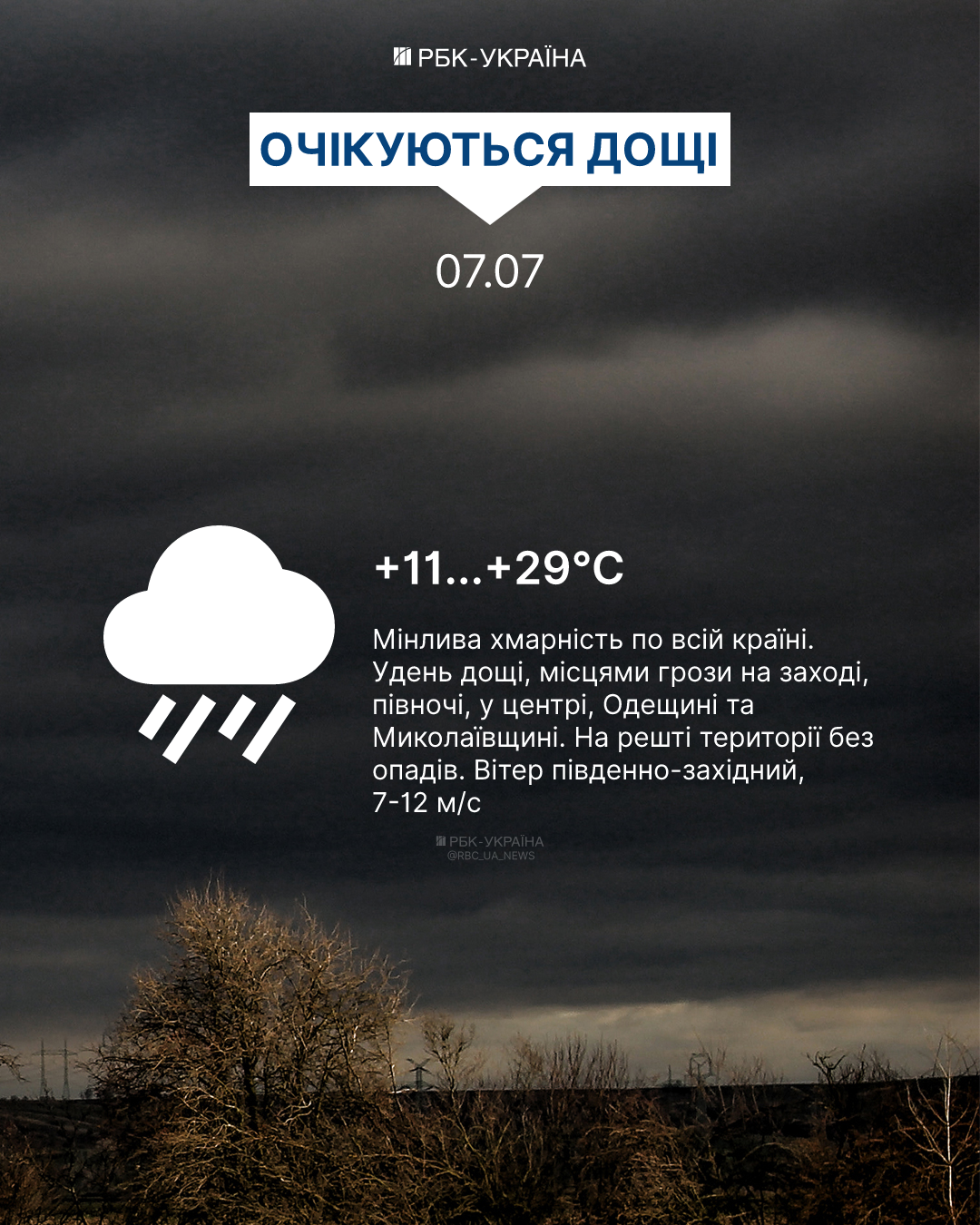 РБК-УКРАЇНА

ОЧІКУЮТЬСЯ ДОЩІ

07.07

+11...+29°C

Мінлива хмарність по всій країні. Удень дощі, місцями грози на заході, півночі, у центрі, Одещині та Миколаївщині. На решті території без опадів. Вітер південно-західний, 7-12 м/с

РБК-УКРАЇНА
@RBC_UA_NEWS