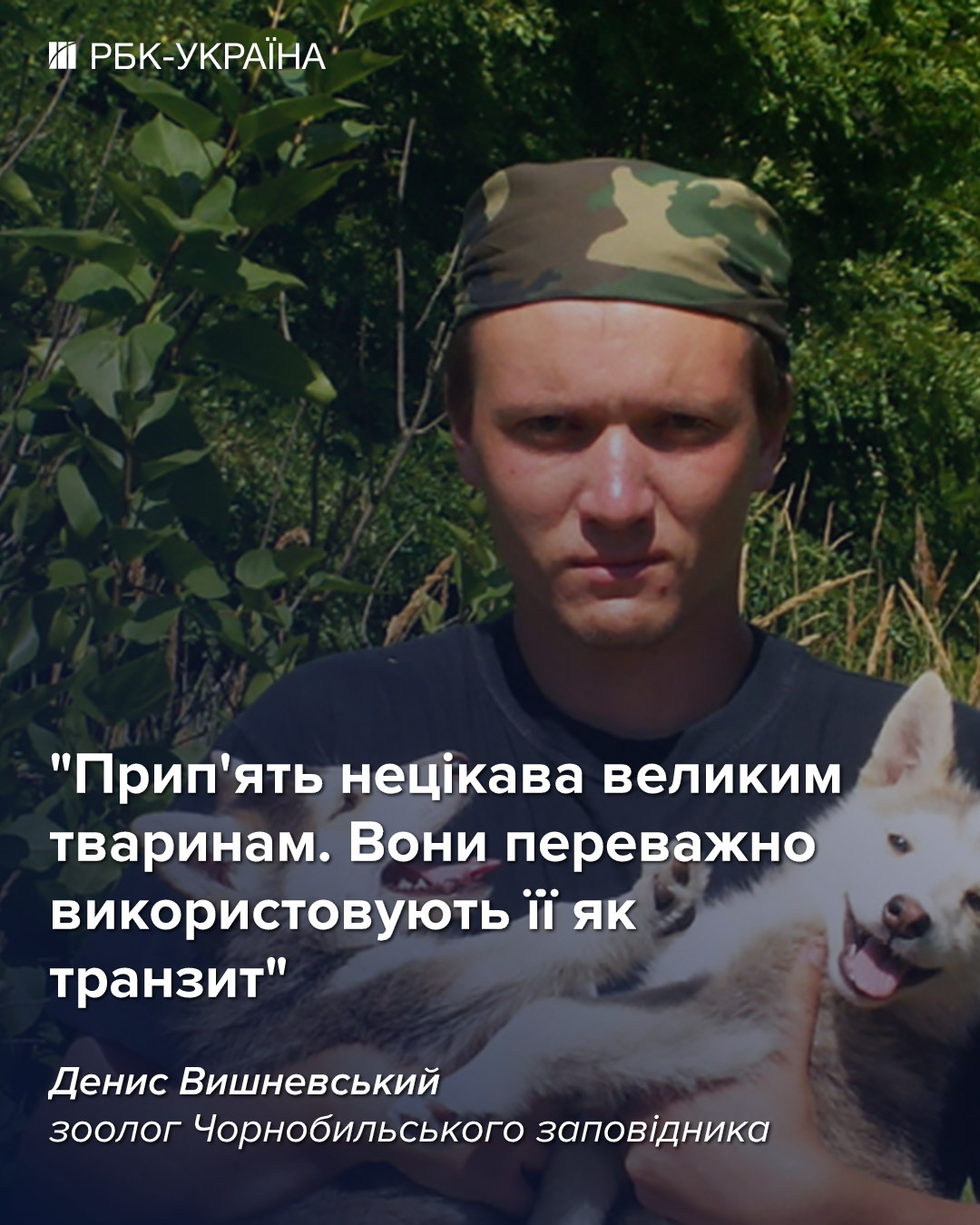 РБК-УКРАЇНА

"Прип'ять нецікава великим тваринам. Вони переважно використовують її як транзит"

Денис Вишневський
зоолог Чорнобильського заповідника