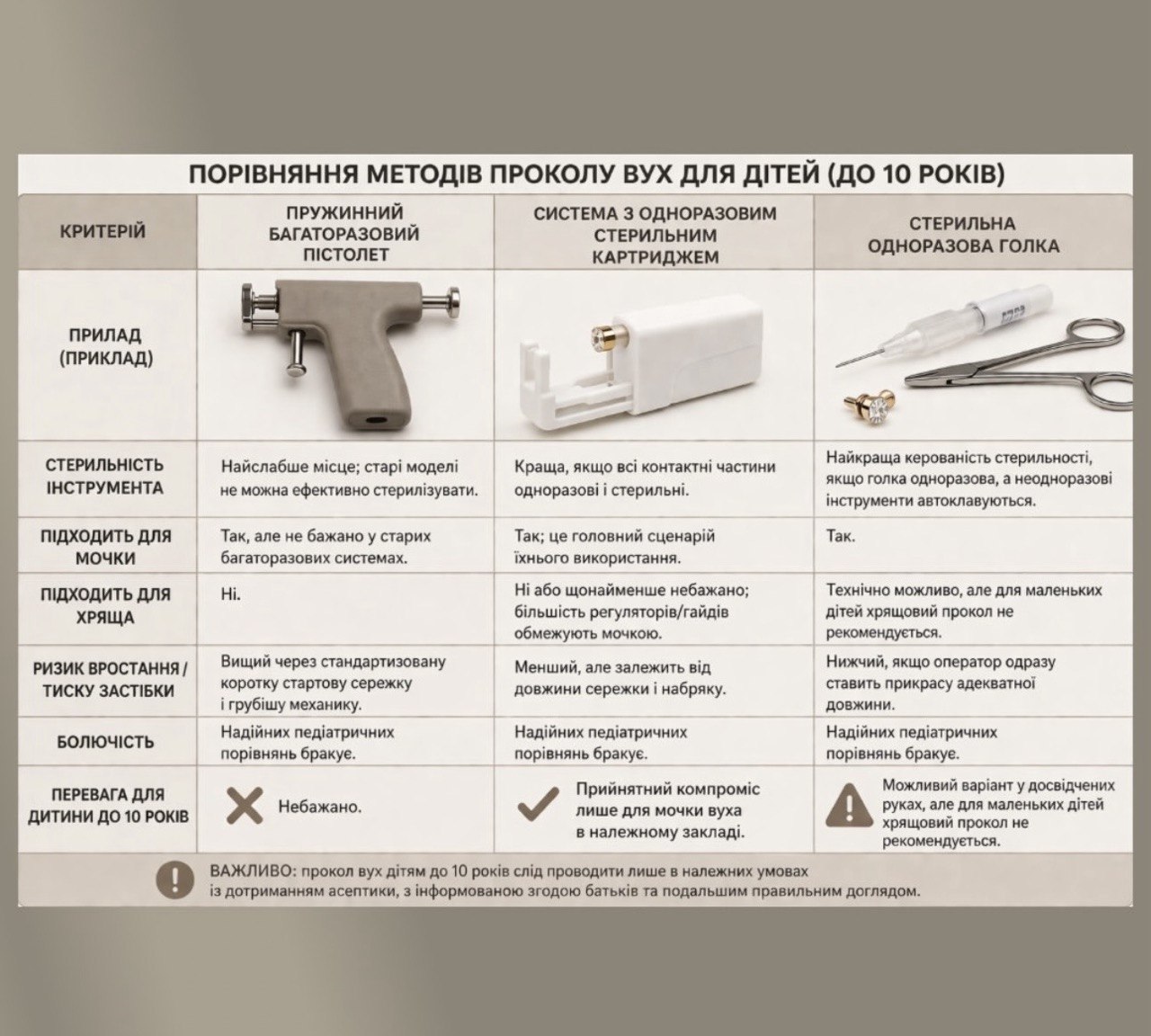 ПОРІВНЯННЯ МЕТОДІВ ПРОКОЛУ ВУХ ДЛЯ ДІТЕЙ (ДО 10 РОКІВ)

| КРИТЕРІЙ | ПРУЖИННИЙ БАГАТОРАЗОВИЙ ПІСТОЛЕТ | СИСТЕМА З ОДНОРАЗОВИМ СТЕРИЛЬНИМ КАРТРИДЖЕМ | СТЕРИЛЬНА ОДНОРАЗОВА ГОЛКА |
|---|---|---|---|
| ПРИЛАД (ПРИКЛАД) | | | |
| СТЕРИЛЬНІСТЬ ІНСТРУМЕНТА | Найслабше місце; старі моделі не можна ефективно стерилізувати. | Краща, якщо всі контактні частини одноразові і стерильні. | Найкраща керованість стерильності, якщо голка одноразова, а неодноразові інструменти автоклавуються. |
| ПІДХОДИТЬ ДЛЯ МОЧКИ | Так, але не бажано у старих багаторазових системах. | Так; це головний сценарій їхнього використання. | Так. |
| ПІДХОДИТЬ ДЛЯ ХРЯЩА | Ні. | Ні або щонайменше небажано; більшість регуляторів/гайдів обмежують мочкою. | Технічно можливо, але для маленьких дітей хрящовий прокол не рекомендується. |
| РИЗИК ВРОСТАННЯ / ТИСКУ ЗАСТІБКИ | Вищий через стандартизовану коротку стартову сережку і грубішу механіку. | Менший, але залежить від довжини сережки і набряку. | Нижчий, якщо оператор одразу ставить прикрасу адекватної довжини. |
| БОЛЮЧІСТЬ | Надійних педіатричних порівнянь бракує. | Надійних педіатричних порівнянь бракує. | Надійних педіатричних порівнянь бракує. |
| ПЕРЕВАГА ДЛЯ ДИТИНИ ДО 10 РОКІВ | Небажано. | Прийнятний компроміс лише для мочки вуха в належному закладі. | Можливий варіант у досвідчених руках, але для маленьких дітей хрящовий прокол не рекомендується. |

ВАЖЛИВО: прокол вух дітям до 10 років слід проводити лише в належних умовах із дотриманням асептики, з інформованою згодою батьків та подальшим правильним доглядом.