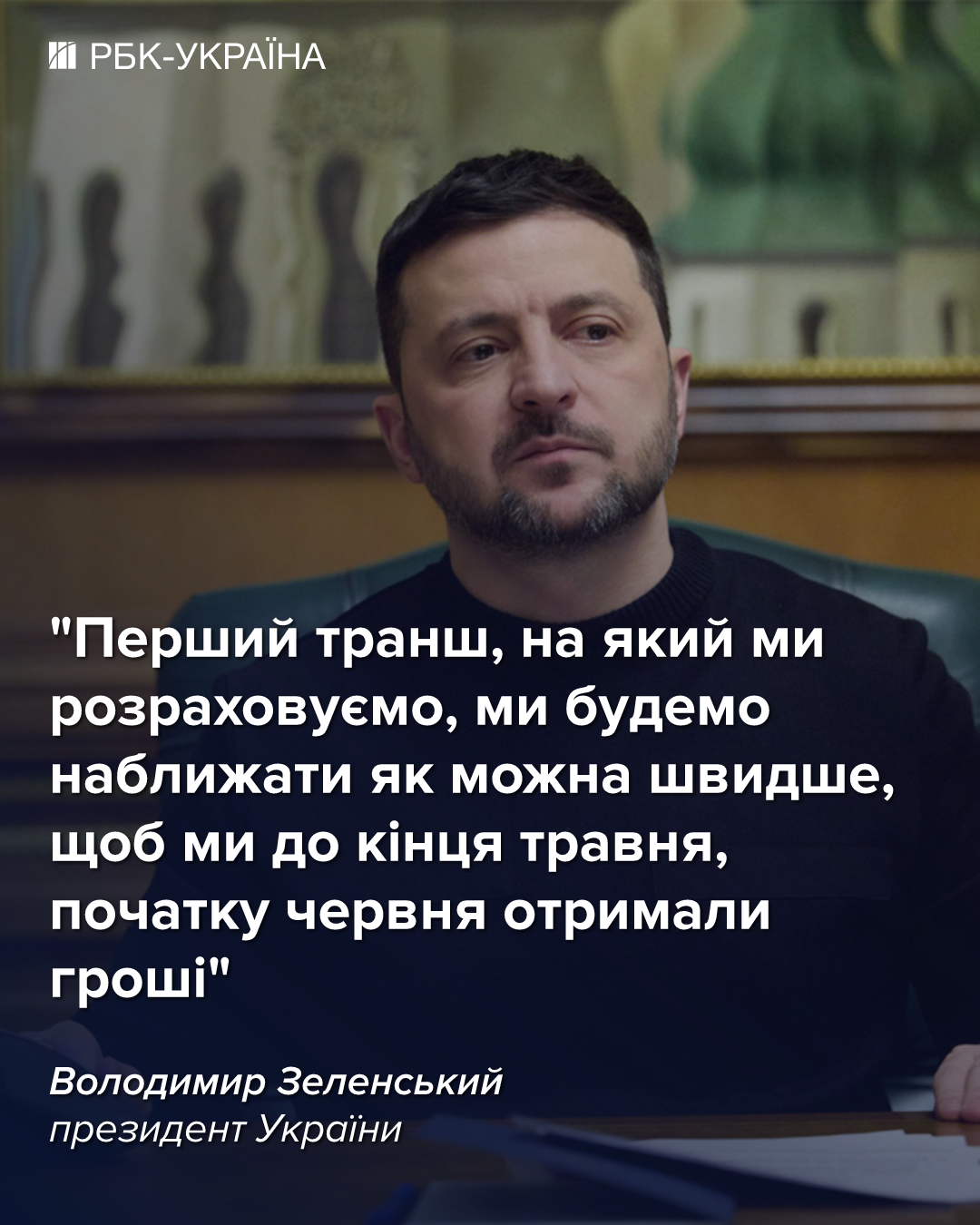 РБК-УКРАЇНА

"Перший транш, на який ми розраховуємо, ми будемо наближати як можна швидше, щоб ми до кінця травня, початку червня отримали гроші"

Володимир Зеленський
президент України