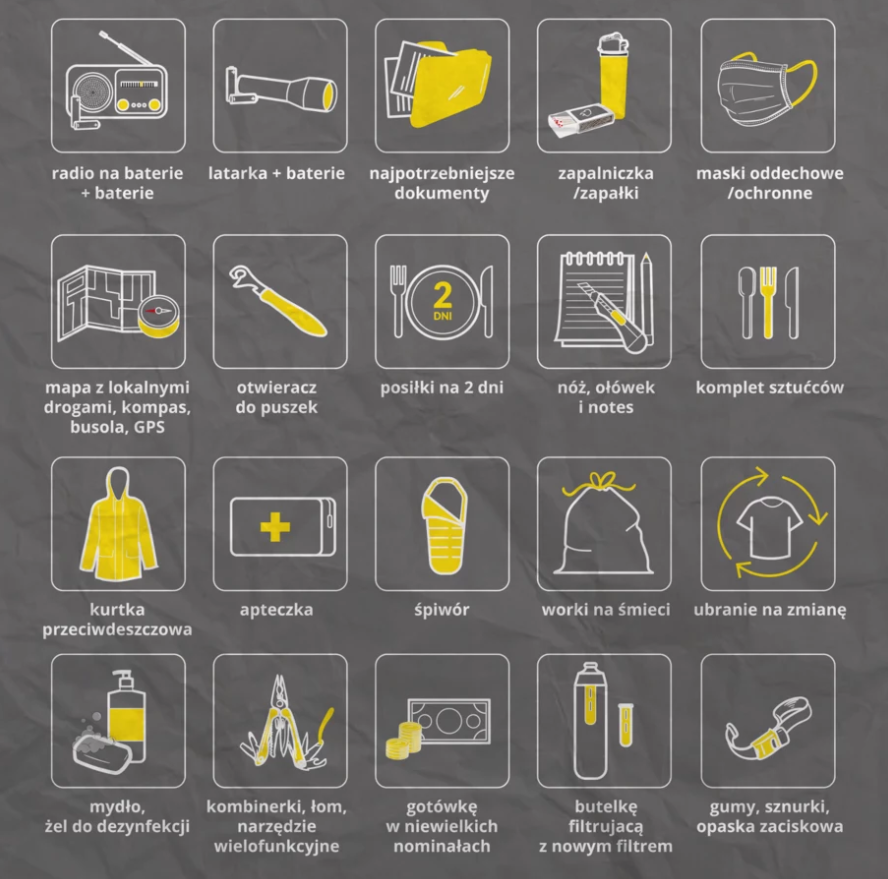 radio na baterie + baterie

latarka + baterie

najpotrzebniejsze dokumenty

zapalniczka /zapałki

maski oddechowe /ochronne

mapa z lokalnymi drogami, kompas, busola, GPS

otwieracz do puszek

2 DNI

posiłki na 2 dni

nóż, ołówek i notes

komplet sztućców

kurtka przeciwdeszczowa

apteczka

śpiwór

worki na śmieci

ubranie na zmianę

mydło, żel do dezynfekcji

kombinerki, łom, narzędzie wielofunkcyjne

gotówkę w niewielkich nominałach

butelkę filtrującą z nowym filtrem

gumy, sznurki, opaska zaciskowa