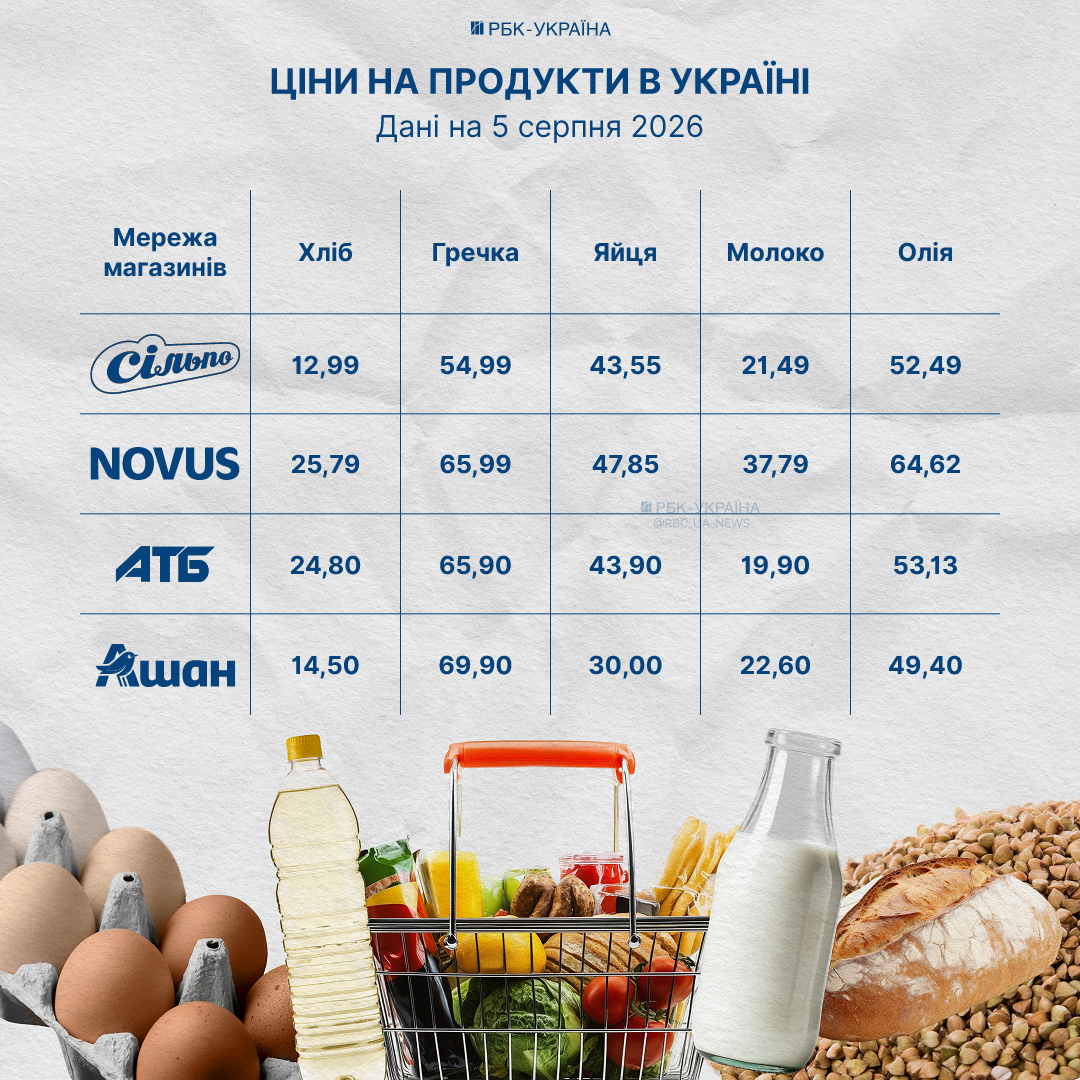 РБК-УКРАЇНА

ЦІНИ НА ПРОДУКТИ В УКРАЇНІ

Дані на 5 серпня 2026

| Мережа магазинів | Хліб | Гречка | Яйця | Молоко | Олія |
|---|---|---|---|---|---|
| Сільпо | 12,99 | 54,99 | 43,55 | 21,49 | 52,49 |
| NOVUS | 25,79 | 65,99 | 47,85 | 37,79 | 64,62 |
| АТБ | 24,80 | 65,90 | 43,90 | 19,90 | 53,13 |
| Ашан | 14,50 | 69,90 | 30,00 | 22,60 | 49,40 |

РБК-УКРАЇНА
@RBC_UA_NEWS