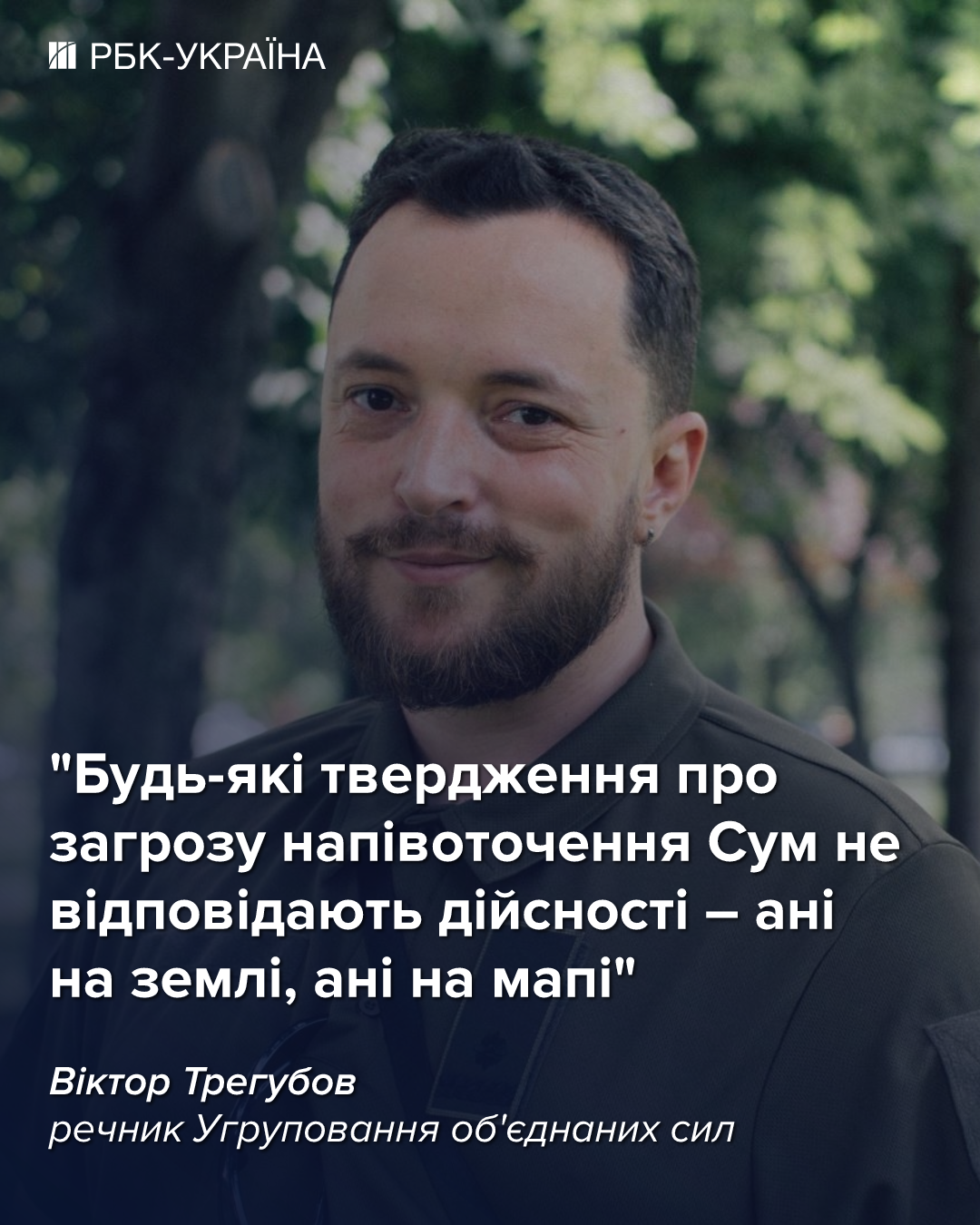 РБК-УКРАЇНА

"Будь-які твердження про загрозу напівоточення Сум не відповідають дійсності – ані на землі, ані на мапі"

Віктор Трегубов
речник Угруповання об'єднаних сил