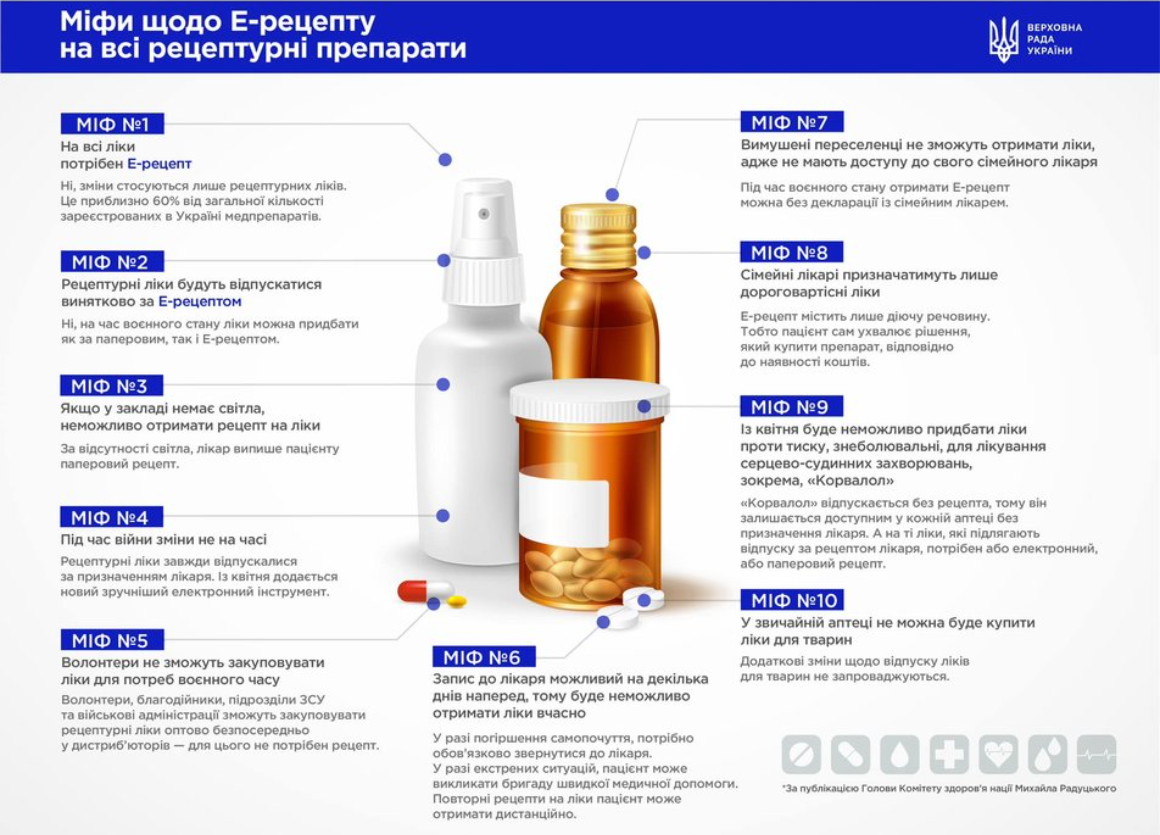 Міфи щодо Е-рецепту на всі рецептурні препарати

ВЕРХОВНА РАДА УКРАЇНИ

МІФ №1
На всі ліки потрібен Е-рецепт

Ні, зміни стосуються лише рецептурних ліків. Це приблизно 60% від загальної кількості зареєстрованих в Україні медпрепаратів.

МІФ №2
Рецептурні ліки будуть відпускатися винятково за Е-рецептом

Ні, на час воєнного стану ліки можна придбати як за паперовим, так і Е-рецептом.

МІФ №3
Якщо у закладі немає світла, неможливо отримати рецепт на ліки

За відсутності світла, лікар випише пацієнту паперовий рецепт.

МІФ №4
Під час війни зміни не на часі

Рецептурні ліки завжди відпускалися за призначенням лікаря. Із квітня додається новий зручніший електронний інструмент.

МІФ №5
Волонтери не зможуть закуповувати ліки для потреб воєнного часу

Волонтери, благодійники, підрозділи ЗСУ та військові адміністрації зможуть закуповувати рецептурні ліки оптово безпосередньо у дистриб'юторів — для цього не потрібен рецепт.

МІФ №6
Запис до лікаря можливий на декілька днів наперед, тому буде неможливо отримати ліки вчасно

У разі погіршення самопочуття, потрібно обов'язково звернутися до лікаря.
У разі екстрених ситуацій, пацієнт може викликати бригаду швидкої медичної допомоги.
Повторні рецепти на ліки пацієнт може отримати дистанційно.

МІФ №7
Вимушені переселенці не зможуть отримати ліки, адже не мають доступу до свого сімейного лікаря

Під час воєнного стану отримати Е-рецепт можна без декларації із сімейним лікарем.

МІФ №8
Сімейні лікарі призначатимуть лише дороговартісні ліки

Е-рецепт містить лише діючу речовину. Тобто пацієнт сам ухвалює рішення, який купити препарат, відповідно до наявності коштів.

МІФ №9
Із квітня буде неможливо придбати ліки проти тиску, знеболювальні, для лікування серцево-судинних захворювань, зокрема, «Корвалол»

«Корвалол» відпускається без рецепта, тому він залишається доступним у кожній аптеці без призначення лікаря. А на ті ліки, які підлягають відпуску за рецептом лікаря, потрібен або електронний, або паперовий рецепт.

МІФ №10
У звичайній аптеці не можна буде купити ліки для тварин

Додаткові зміни щодо відпуску ліків для тварин не запроваджуються.

*За публікацією Голови Комітету здоров'я нації Михайла Радуцького