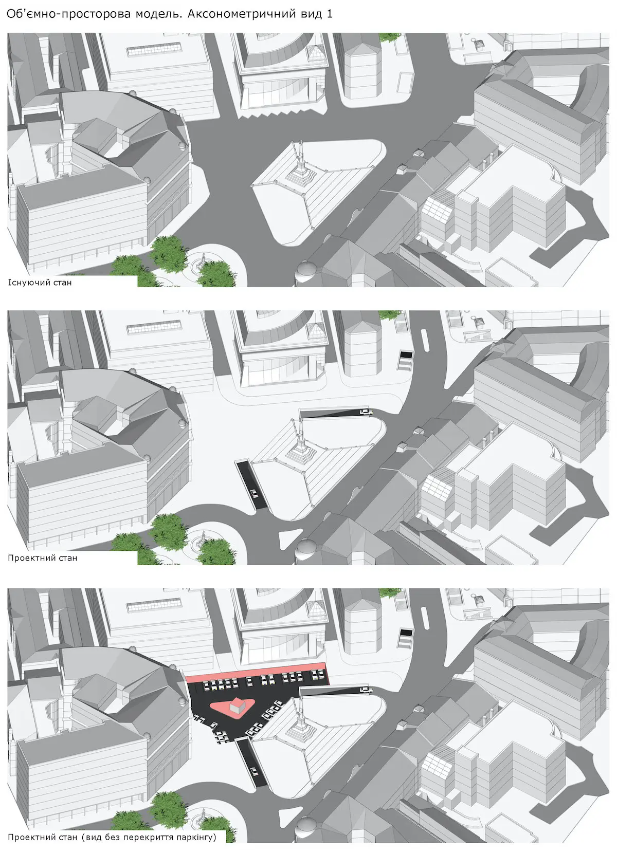 Об'ємно-просторова модель. Аксонометричний вид 1

Існуючий стан

Проектний стан

Проектний стан (вид без перекриття паркінгу)