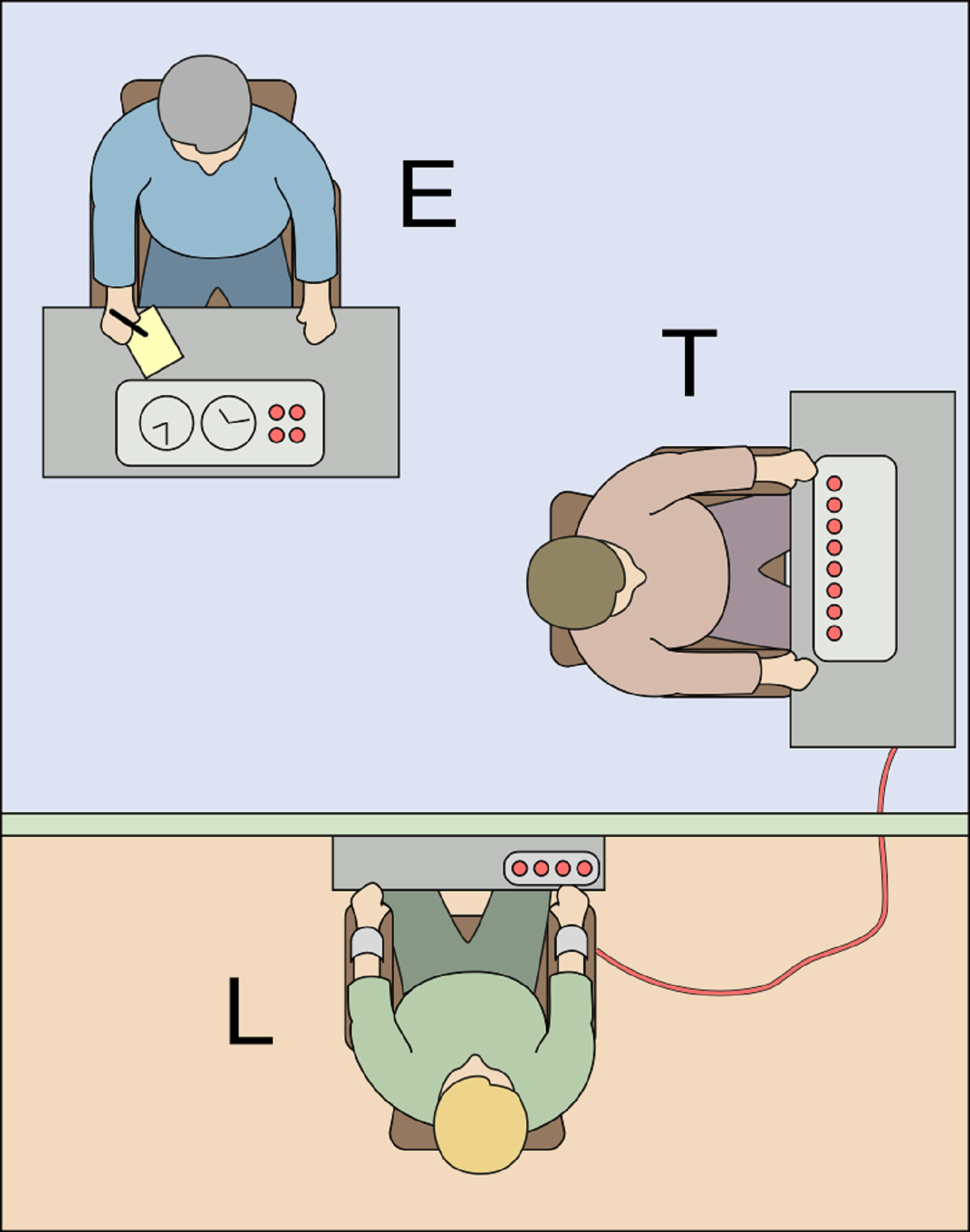 E

T

L