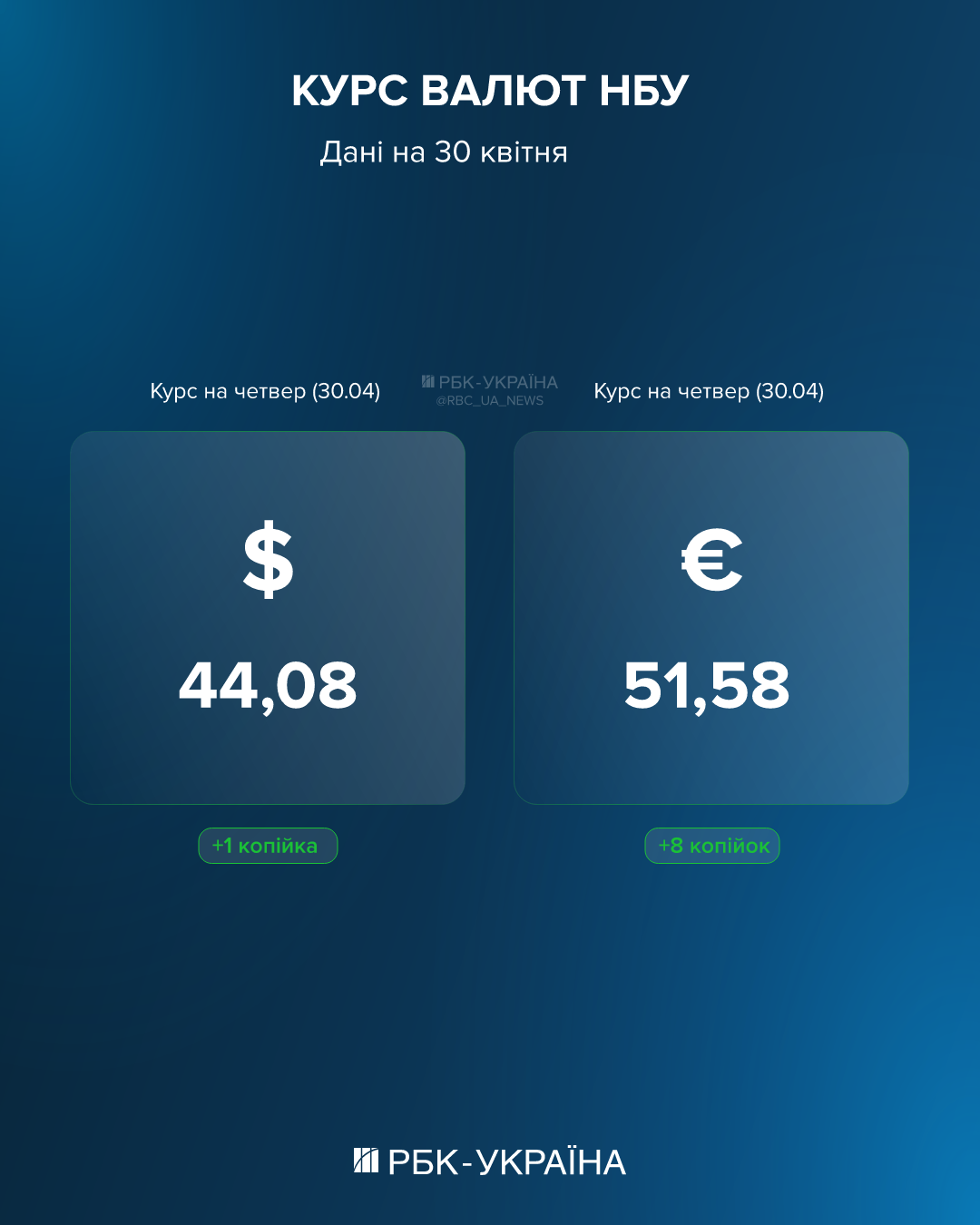 КУРС ВАЛЮТ НБУ

Дані на 30 квітня

Курс на четвер (30.04)

РБК-УКРАЇНА
@RBC_UA_NEWS

Курс на четвер (30.04)

$

44,08

+1 копійка

€

51,58

+8 копійок

РБК-УКРАЇНА