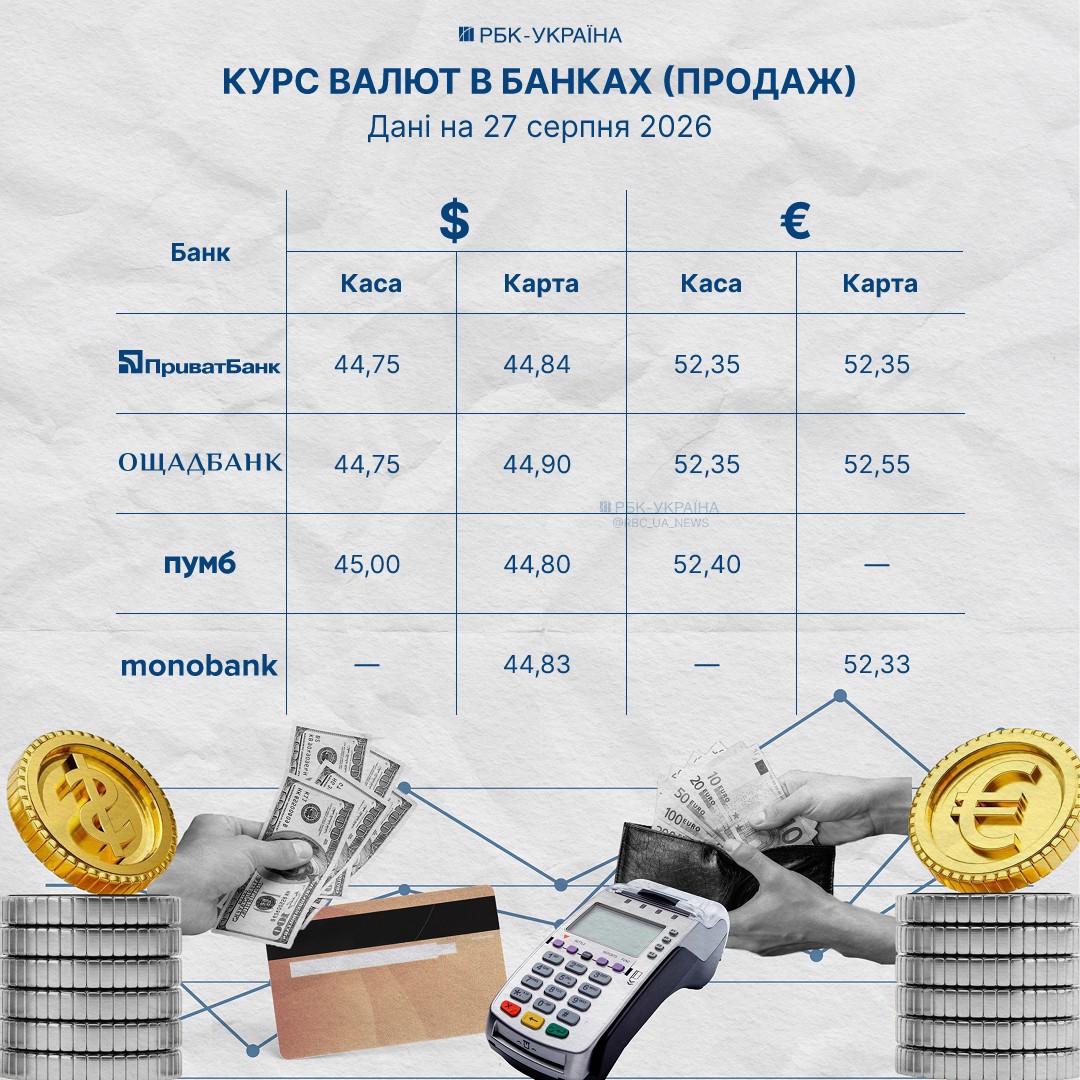 РБК-УКРАЇНА

КУРС ВАЛЮТ В БАНКАХ (ПРОДАЖ)

Дані на 27 серпня 2026

| Банк | $ Каса | $ Карта | € Каса | € Карта |
|---|---|---|---|---|
| ПриватБанк | 44,75 | 44,84 | 52,35 | 52,35 |
| ОЩАДБАНК | 44,75 | 44,90 | 52,35 | 52,55 |
| пумб | 45,00 | 44,80 | 52,40 | — |
| monobank | — | 44,83 | — | 52,33 |

РБК-УКРАЇНА
@RBC_UA_NEWS