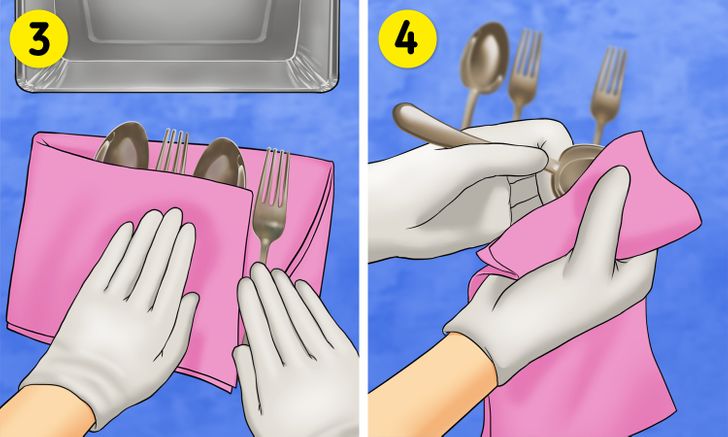 3

4