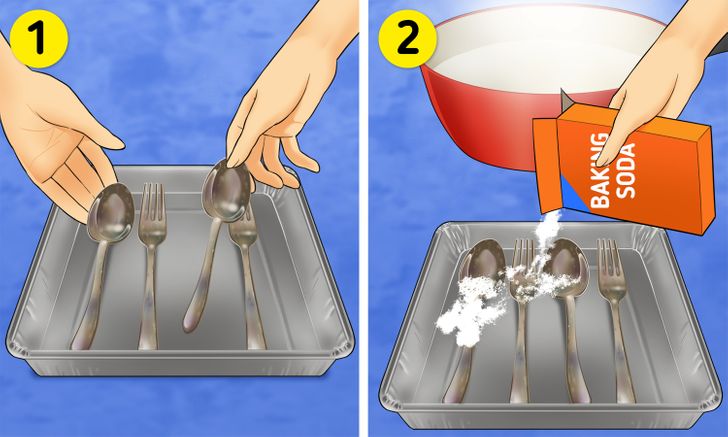 1

2

BAKING SODA