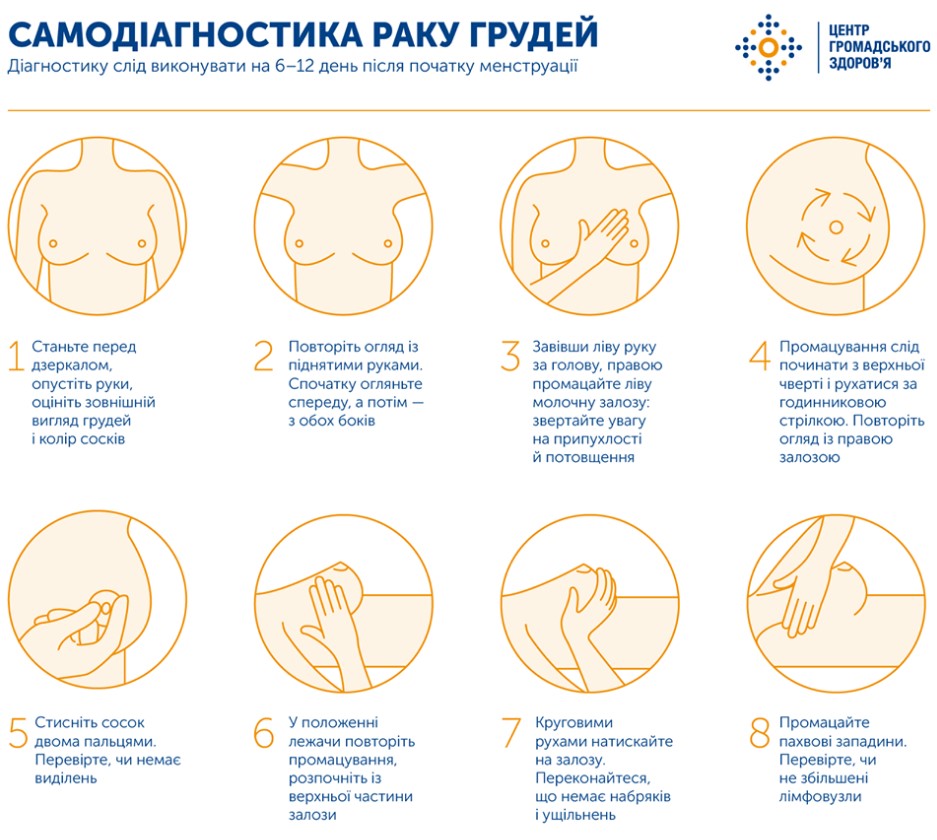 САМОДІАГНОСТИКА РАКУ ГРУДЕЙ
Діагностику слід виконувати на 6–12 день після початку менструації

ЦЕНТР ГРОМАДСЬКОГО ЗДОРОВ'Я

1 Станьте перед дзеркалом, опустіть руки, оцініть зовнішній вигляд грудей і колір сосків

2 Повторіть огляд із піднятими руками. Спочатку огляньте спереду, а потім — з обох боків

3 Завівши ліву руку за голову, правою промацайте ліву молочну залозу: звертайте увагу на припухлості й потовщення

4 Промацування слід починати з верхньої чверті і рухатися за годинниковою стрілкою. Повторіть огляд із правою залозою

5 Стисніть сосок двома пальцями. Перевірте, чи немає виділень

6 У положенні лежачи повторіть промацування, розпочніть із верхньої частини залози

7 Круговими рухами натискайте на залозу. Переконайтеся, що немає набряків і ущільнень

8 Промацайте пахвові западини. Перевірте, чи не збільшені лімфовузли