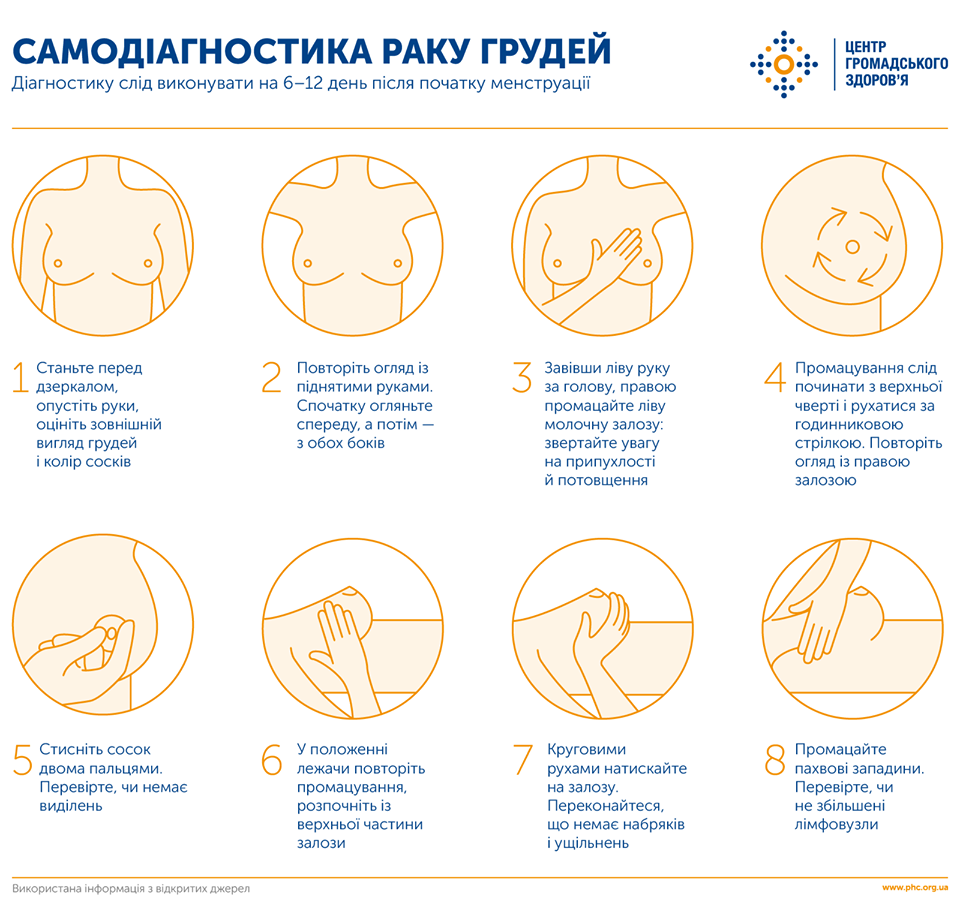 САМОДІАГНОСТИКА РАКУ ГРУДЕЙ
Діагностику слід виконувати на 6–12 день після початку менструації

ЦЕНТР ГРОМАДСЬКОГО ЗДОРОВ'Я

1 Станьте перед дзеркалом, опустіть руки, оцініть зовнішній вигляд грудей і колір сосків

2 Повторіть огляд із піднятими руками. Спочатку огляньте спереду, а потім — з обох боків

3 Завівши ліву руку за голову, правою промацайте ліву молочну залозу: звертайте увагу на припухлості й потовщення

4 Промацування слід починати з верхньої чверті і рухатися за годинниковою стрілкою. Повторіть огляд із правою залозою

5 Стисніть сосок двома пальцями. Перевірте, чи немає виділень

6 У положенні лежачи повторіть промацування, розпочніть із верхньої частини залози

7 Круговими рухами натискайте на залозу. Переконайтеся, що немає набряків і ущільнень

8 Промацайте пахвові западини. Перевірте, чи не збільшені лімфовузли

Використана інформація з відкритих джерел

www.phc.org.ua